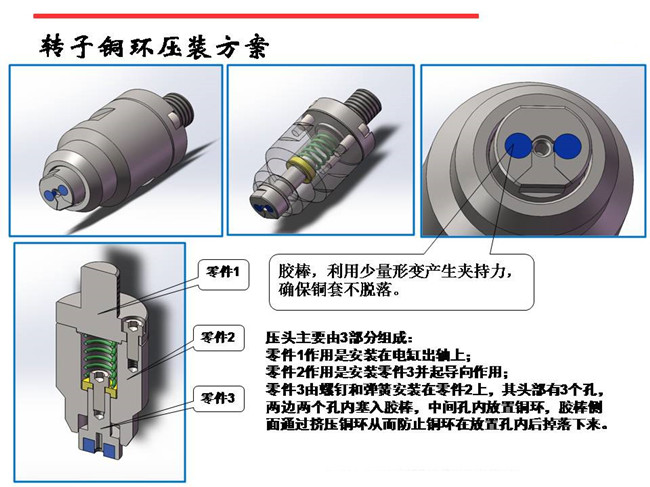 转子铜环压装方案

胶棒，利用少量形变产生夹持力，确保铜套不脱落。

零件1

零件2

零件3

压头主要由3部分组成：
零件1作用是安装在电缸出轴上；
零件2作用是安装零件3并起导向作用；
零件3由螺钉和弹簧安装在零件2上，其头部有3个孔，两边两个孔内塞入胶棒，中间孔内放置铜环，胶棒侧面通过挤压铜环从而防止铜环在放置孔内后掉落下来。